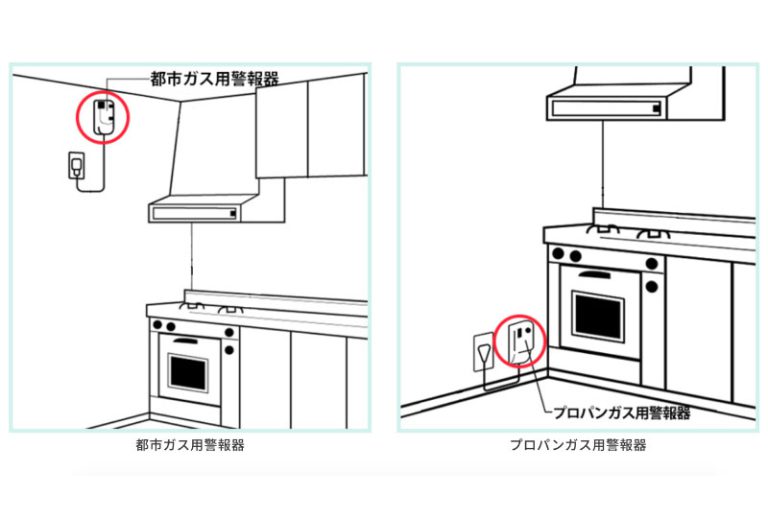 都市ガス用警報器

都市ガス用警報器

プロパンガス用警報器

プロパンガス用警報器